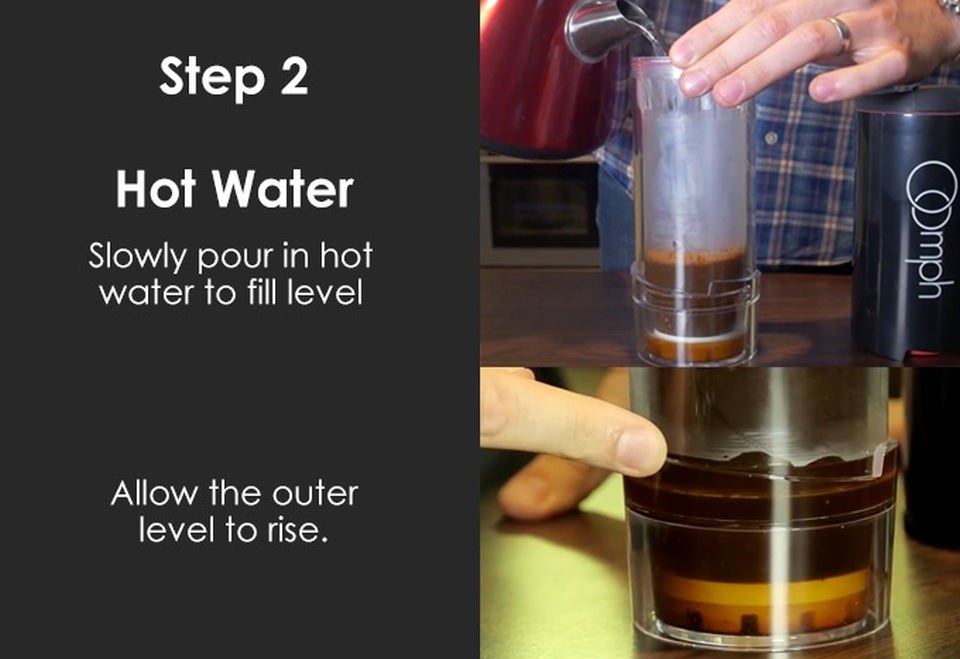 Step 2

Hot Water

Slowly pour in hot water to fill level

Allow the outer level to rise.

Oomph