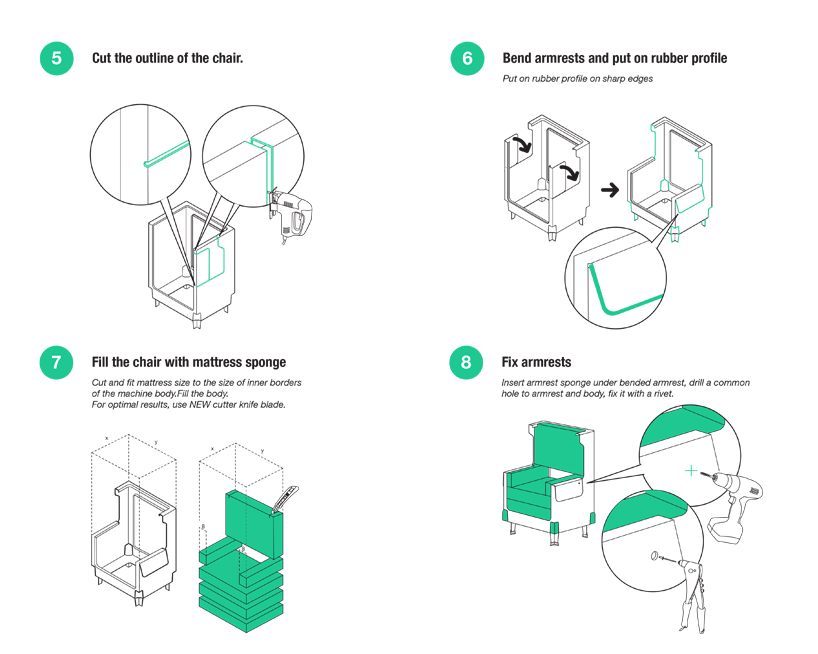 5 Cut the outline of the chair.

6 Bend armrests and put on rubber profile

Put on rubber profile on sharp edges

7 Fill the chair with mattress sponge

Cut and fit mattress size to the size of inner borders of the machine body.Fill the body.
For optimal results, use NEW cutter knife blade.

x y x y

8 Fix armrests

Insert armrest sponge under bended armrest, drill a common hole to armrest and body, fix it with a rivet.