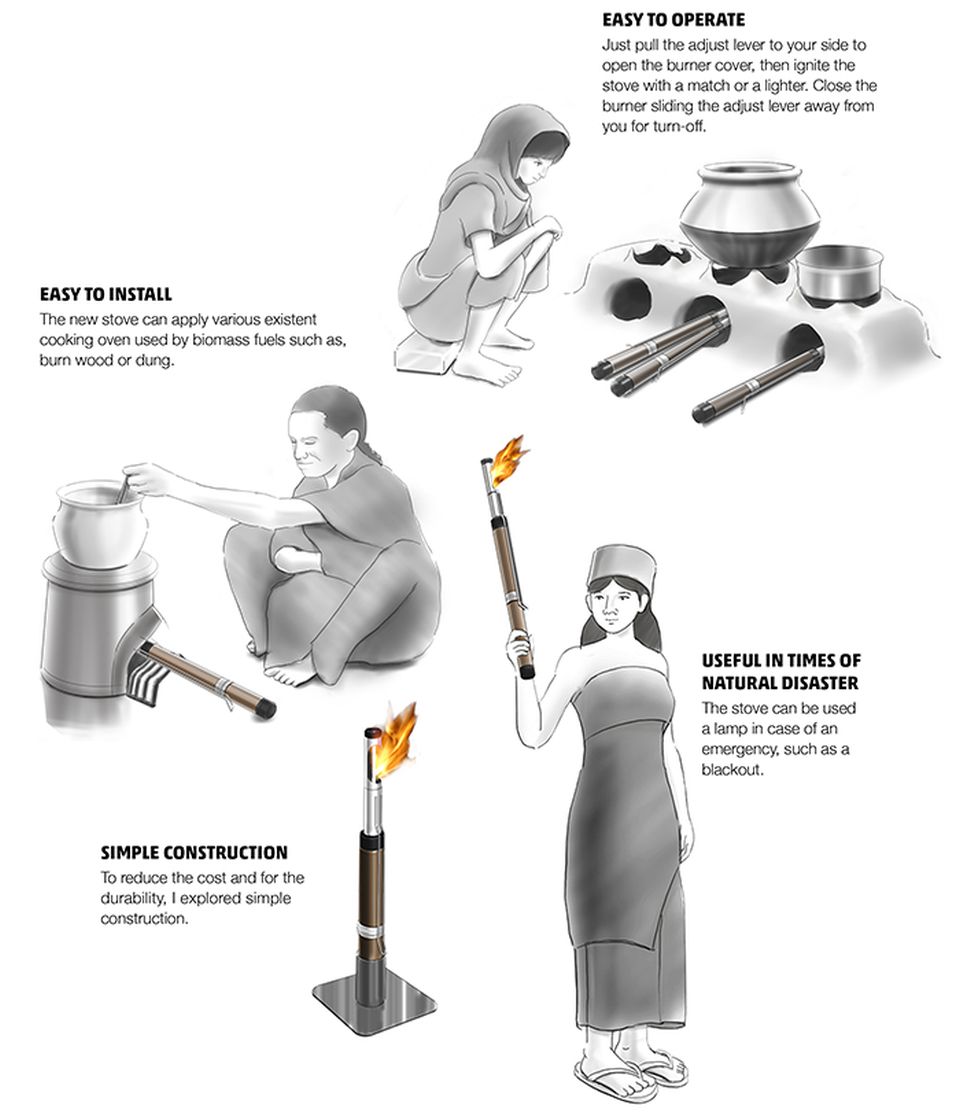 EASY TO OPERATE
Just pull the adjust lever to your side to open the burner cover, then ignite the stove with a match or a lighter. Close the burner sliding the adjust lever away from you for turn-off.

EASY TO INSTALL
The new stove can apply various existent cooking oven used by biomass fuels such as, burn wood or dung.

USEFUL IN TIMES OF NATURAL DISASTER
The stove can be used a lamp in case of an emergency, such as a blackout.

SIMPLE CONSTRUCTION
To reduce the cost and for the durability, I explored simple construction.