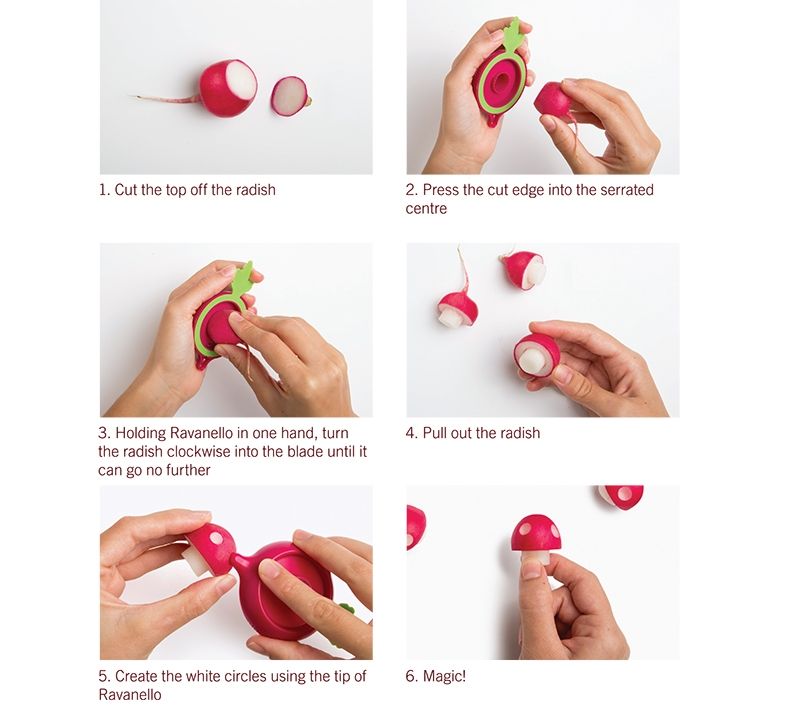 1. Cut the top off the radish

2. Press the cut edge into the serrated centre

3. Holding Ravanello in one hand, turn the radish clockwise into the blade until it can go no further

4. Pull out the radish

5. Create the white circles using the tip of Ravanello

6. Magic!