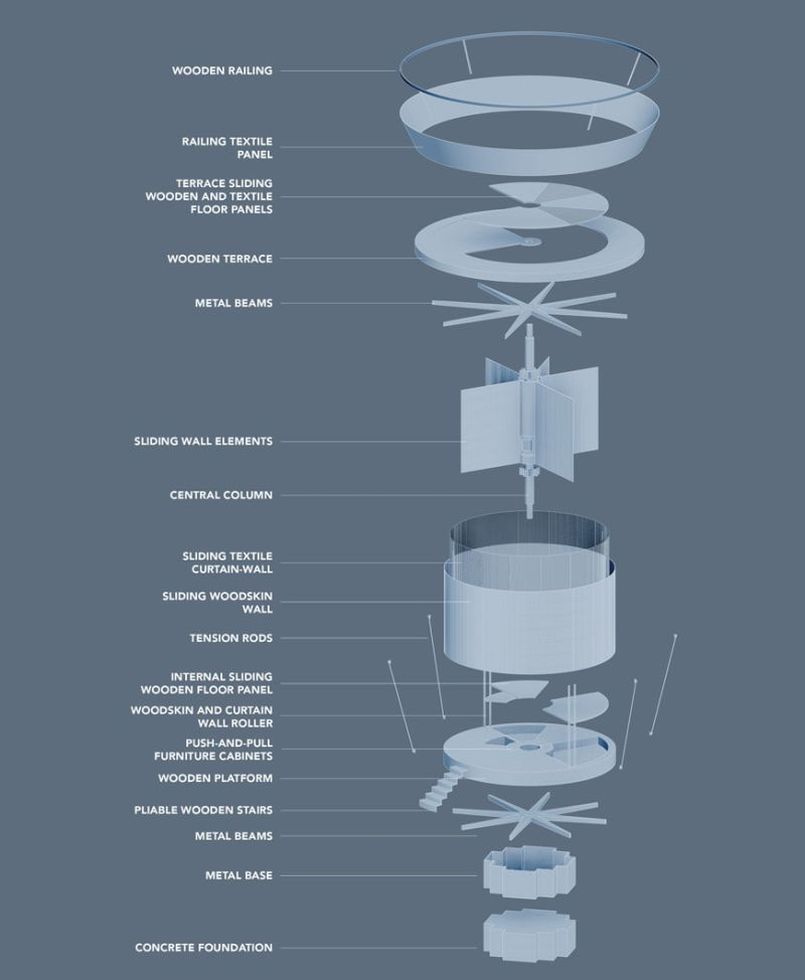 WOODEN RAILING

RAILING TEXTILE PANEL

TERRACE SLIDING WOODEN AND TEXTILE FLOOR PANELS

WOODEN TERRACE

METAL BEAMS

SLIDING WALL ELEMENTS

CENTRAL COLUMN

SLIDING TEXTILE CURTAIN-WALL

SLIDING WOODSKIN WALL

TENSION RODS

INTERNAL SLIDING WOODEN FLOOR PANEL

WOODSKIN AND CURTAIN WALL ROLLER

PUSH-AND-PULL FURNITURE CABINETS

WOODEN PLATFORM

PLIABLE WOODEN STAIRS

METAL BEAMS

METAL BASE

CONCRETE FOUNDATION